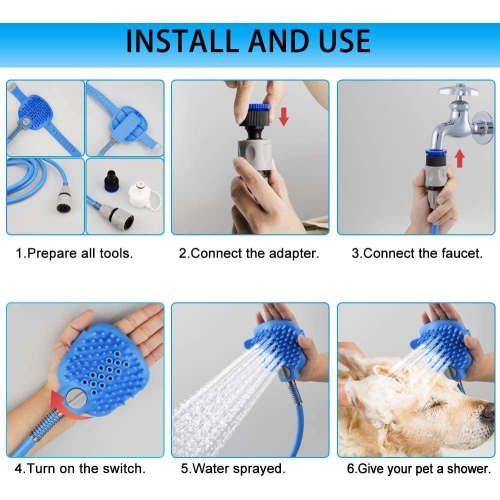 INSTALL AND USE

1.Prepare all tools.

2.Connect the adapter.

3.Connect the faucet.

4.Turn on the switch.

5.Water sprayed.

6.Give your pet a shower.