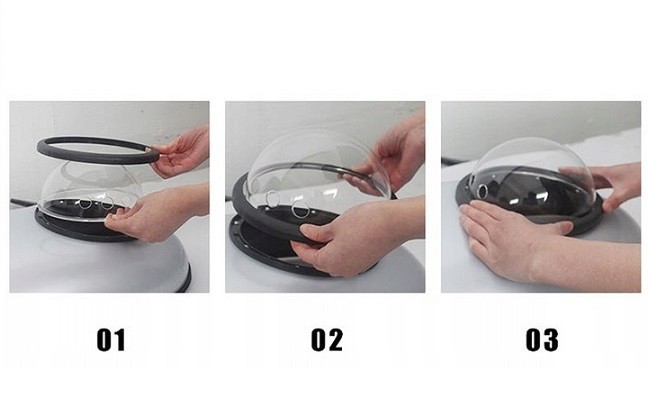 01

02

03