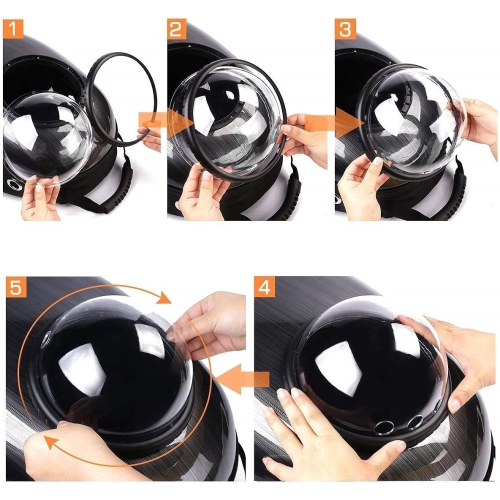 1

2

3

5

4